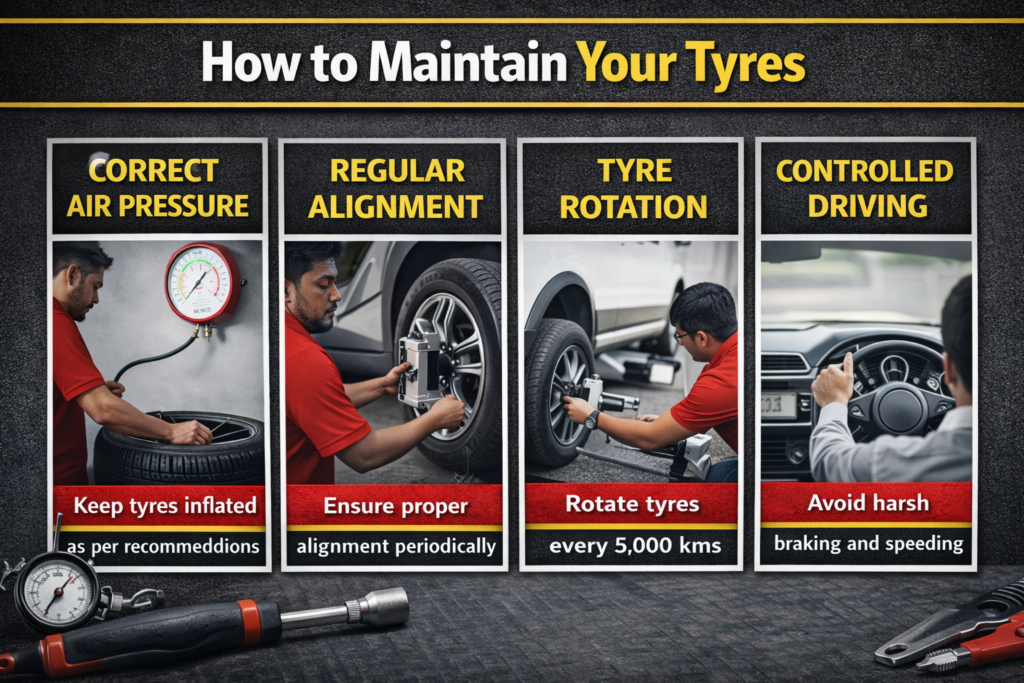 How to Maintain Your Tyres

CORRECT AIR PRESSURE

Keep tyres inflated

as per recommeddions

REGULAR ALIGNMENT

Ensure proper

alignment periodically

TYRE ROTATION

Rotate tyres

every 5,000 kms

CONTROLLED DRIVING

Avoid harsh

braking and speeding